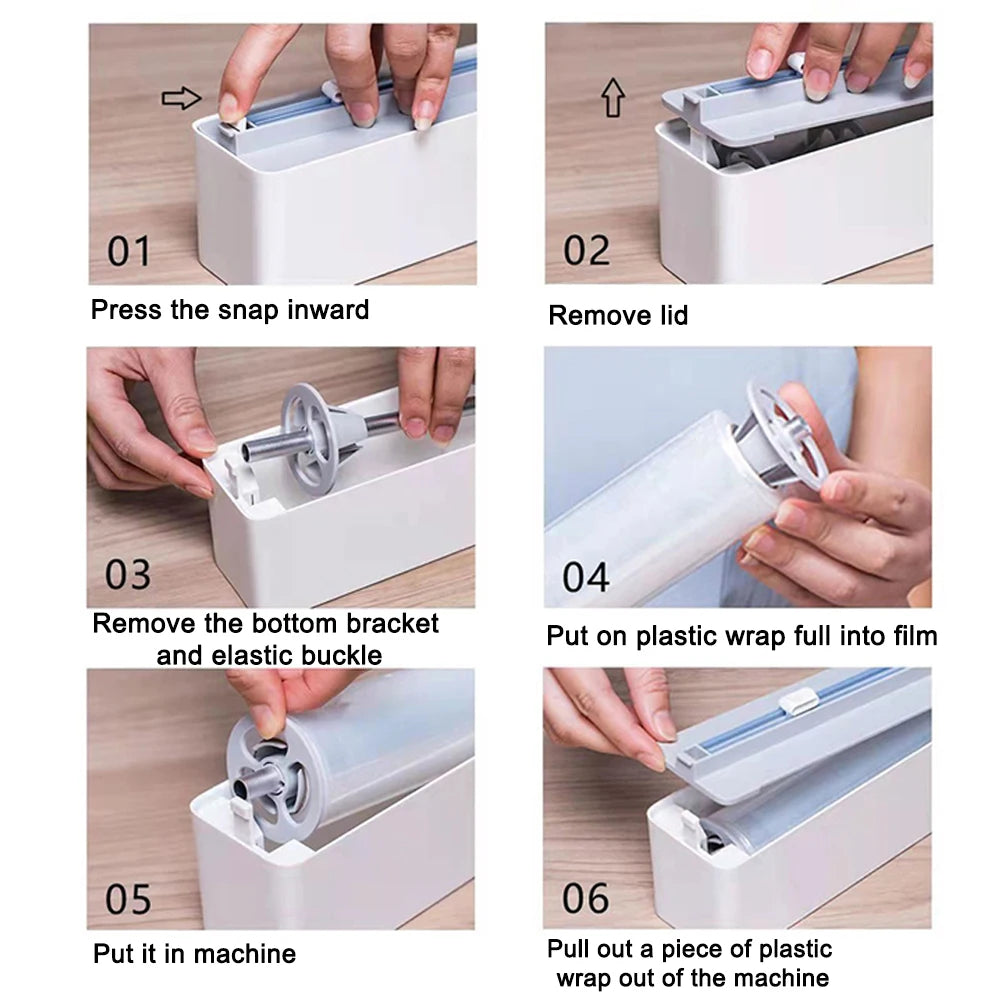 01

Press the snap inward

02

Remove lid

03

Remove the bottom bracket and elastic buckle

04

Put on plastic wrap full into film

05

Put it in machine

06

Pull out a piece of plastic wrap out of the machine