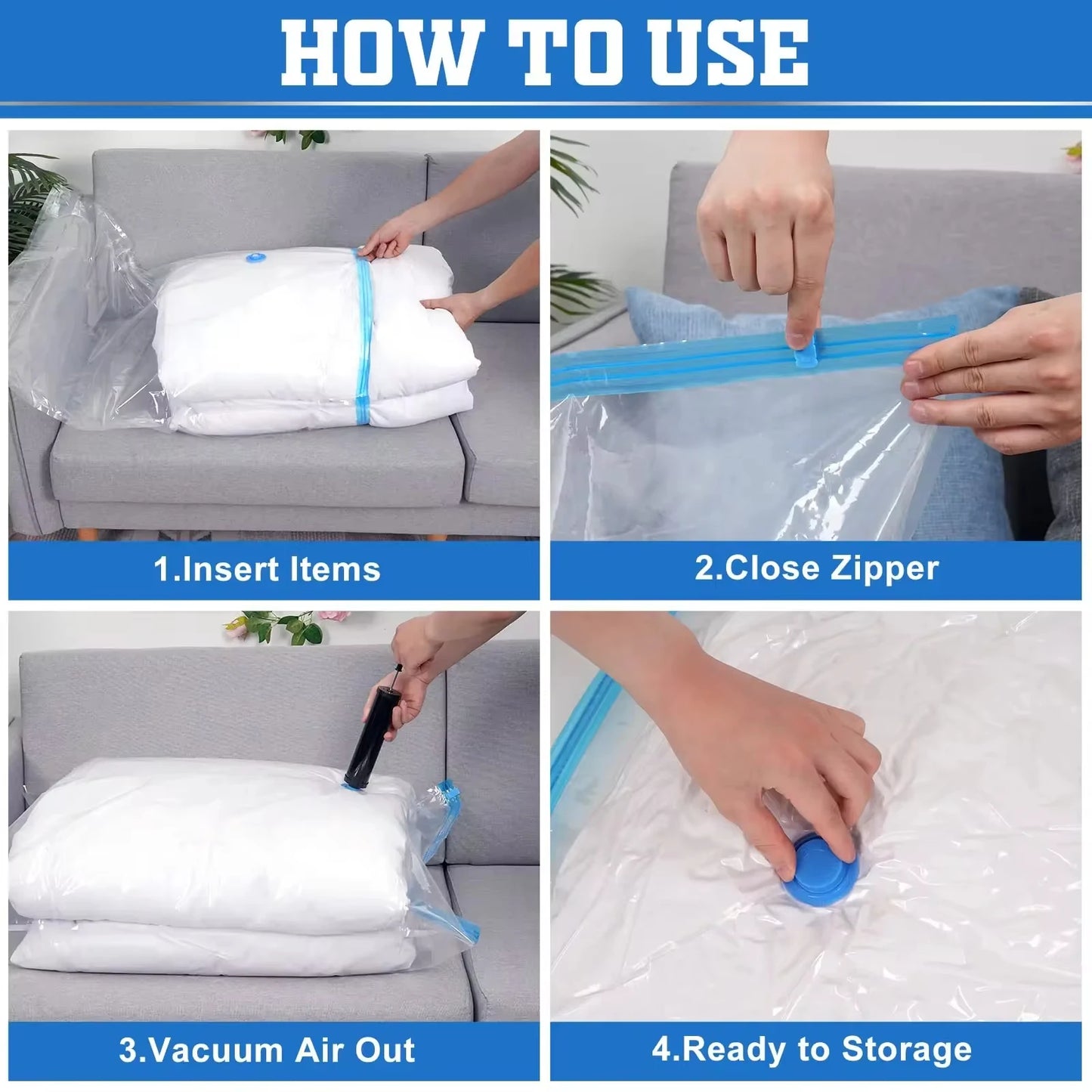 HOW TO USE

1.Insert Items

2.Close Zipper

3.Vacuum Air Out

4.Ready to Storage